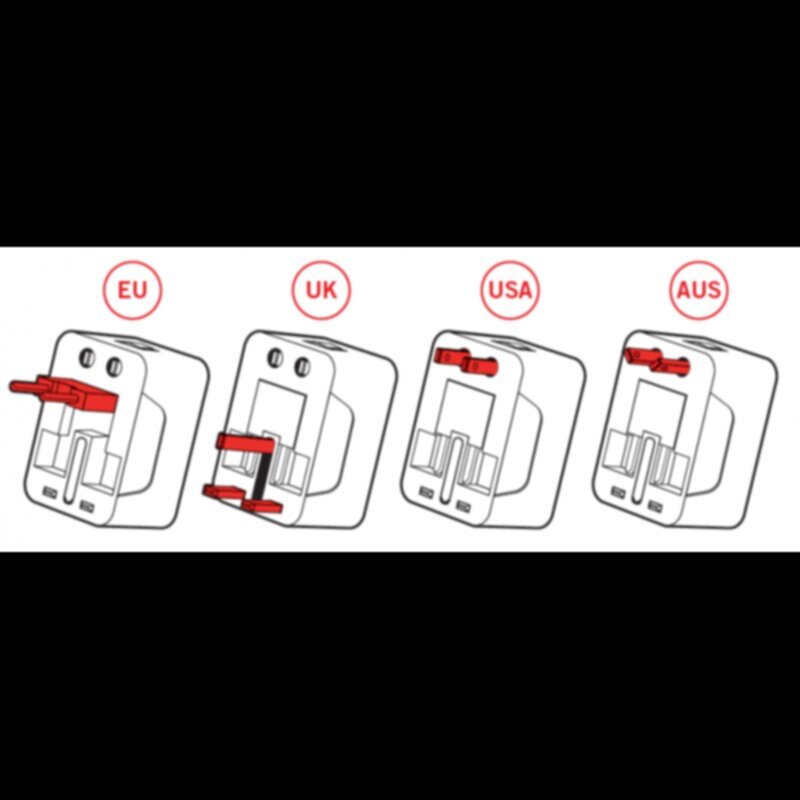 EU UK USA AUS