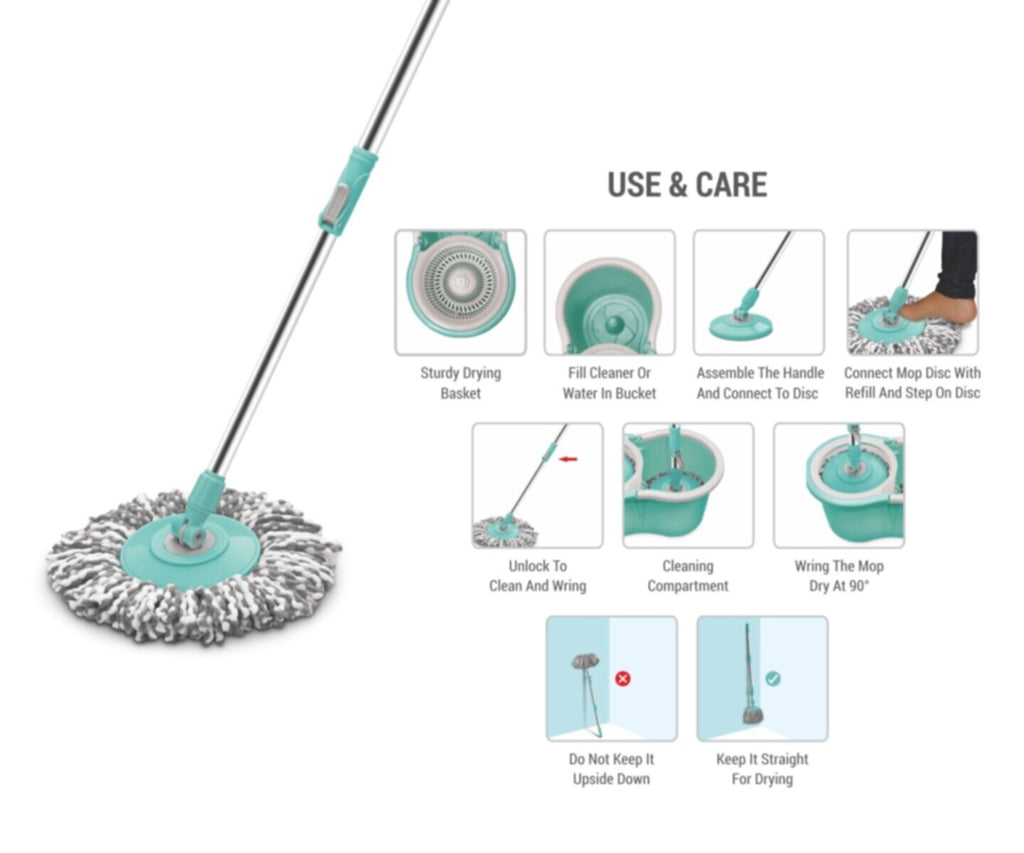 USE & CARE

Sturdy Drying Basket

Fill Cleaner Or Water In Bucket

Assemble The Handle And Connect To Disc

Connect Mop Disc With Refill And Step On Disc

Unlock To Clean And Wring

Cleaning Compartment

Wring The Mop Dry At 90°

Do Not Keep It Upside Down

Keep It Straight For Drying