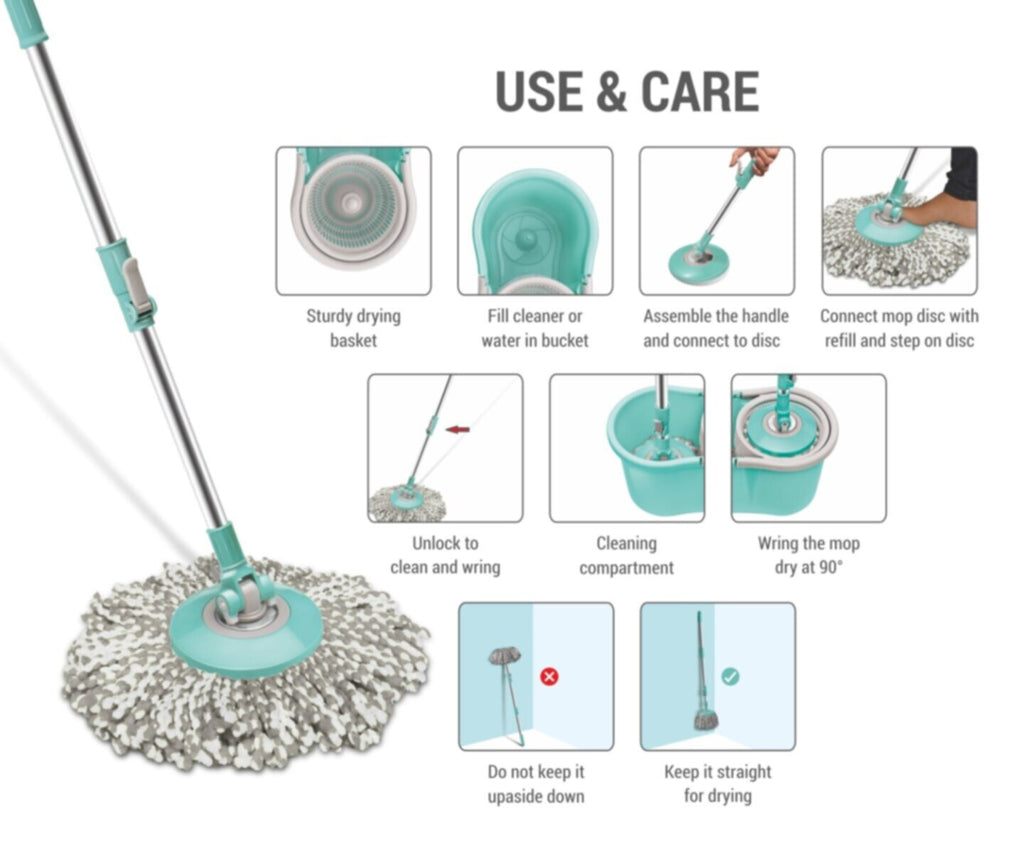 USE & CARE

Sturdy drying basket

Fill cleaner or water in bucket

Assemble the handle and connect to disc

Connect mop disc with refill and step on disc

Unlock to clean and wring

Cleaning compartment

Wring the mop dry at 90°

Do not keep it upaside down

Keep it straight for drying