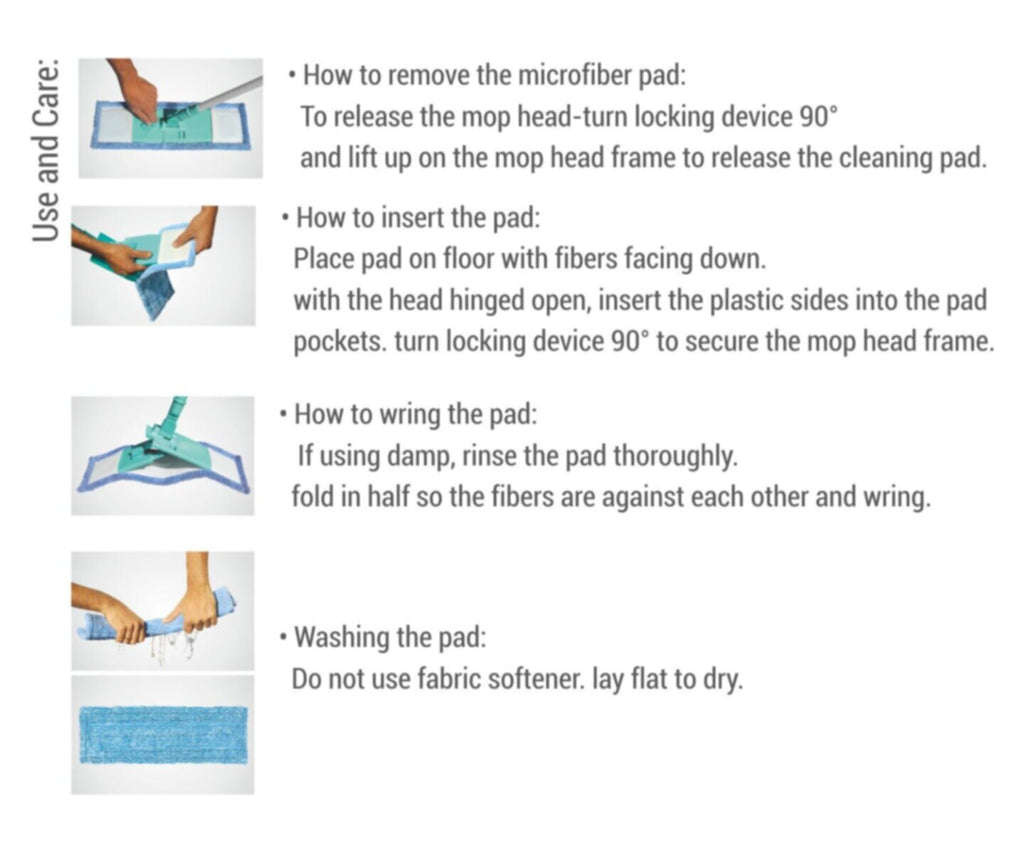 Use and Care:

• How to remove the microfiber pad:
To release the mop head-turn locking device 90°
and lift up on the mop head frame to release the cleaning pad.

• How to insert the pad:
Place pad on floor with fibers facing down.
with the head hinged open, insert the plastic sides into the pad pockets. turn locking device 90° to secure the mop head frame.

• How to wring the pad:
If using damp, rinse the pad thoroughly.
fold in half so the fibers are against each other and wring.

• Washing the pad:
Do not use fabric softener. lay flat to dry.