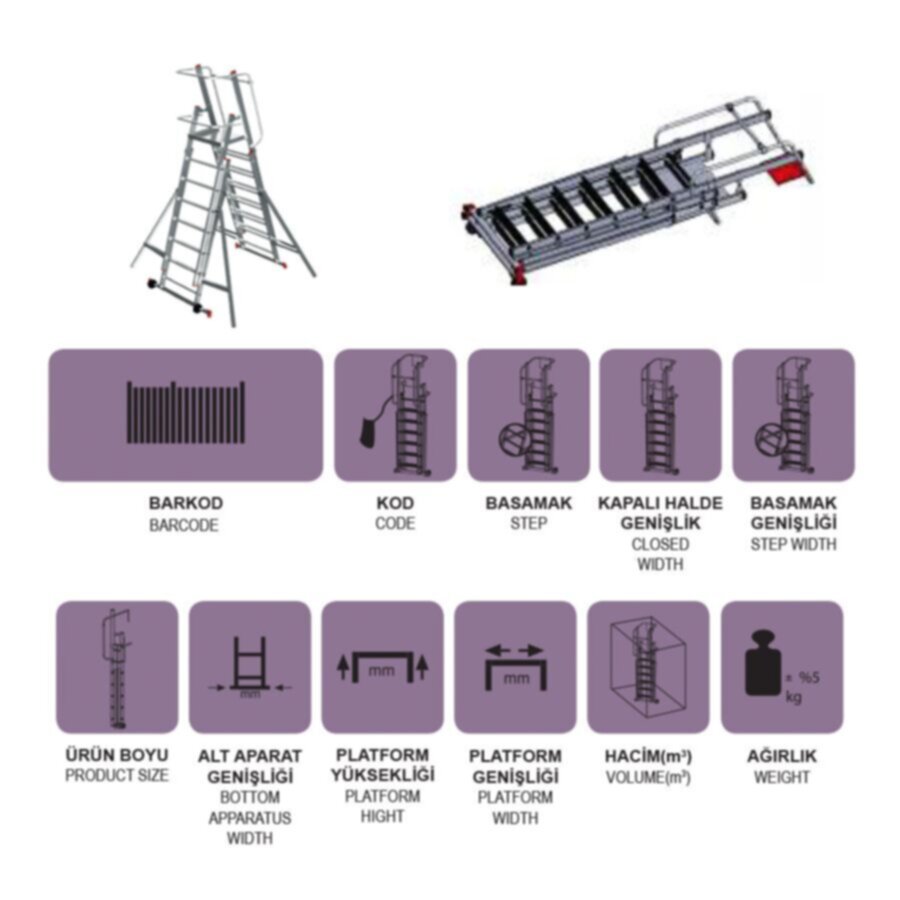 BARKOD
BARCODE

KOD
CODE

BASAMAK
STEP

KAPALI HALDE GENİŞLİK
CLOSED WIDTH

BASAMAK GENİŞLİĞİ
STEP WIDTH

mm

mm

mm

± %5 kg

ÜRÜN BOYU
PRODUCT SIZE

ALT APARAT GENİŞLİĞİ
BOTTOM APPARATUS WIDTH

PLATFORM YÜKSEKLİĞİ
PLATFORM HIGHT

PLATFORM GENİŞLİĞİ
PLATFORM WIDTH

HACİM($m^3$)
VOLUME($m^3$)

AĞIRLIK
WEIGHT