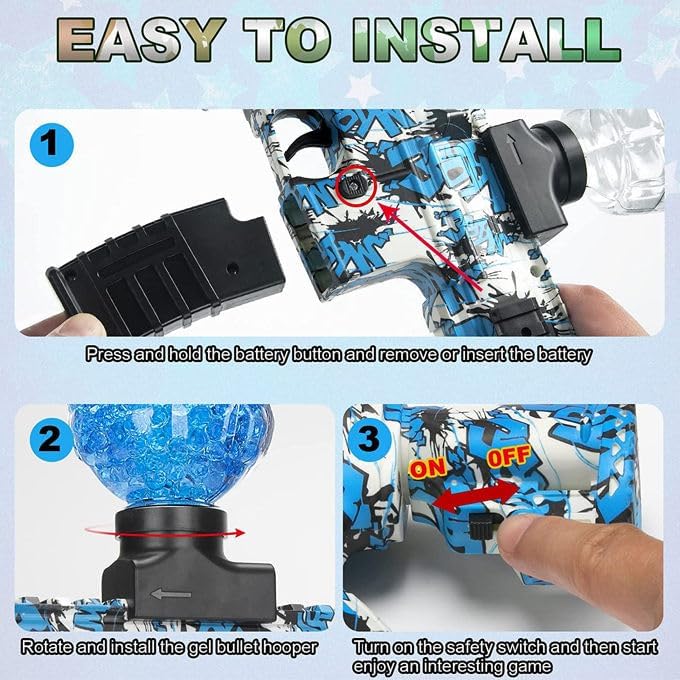 EASY TO INSTALL

1

Press and hold the battery button and remove or insert the battery

2

Rotate and install the gel bullet hooper

3

ON OFF

Turn on the safety switch and then start enjoy an interesting game