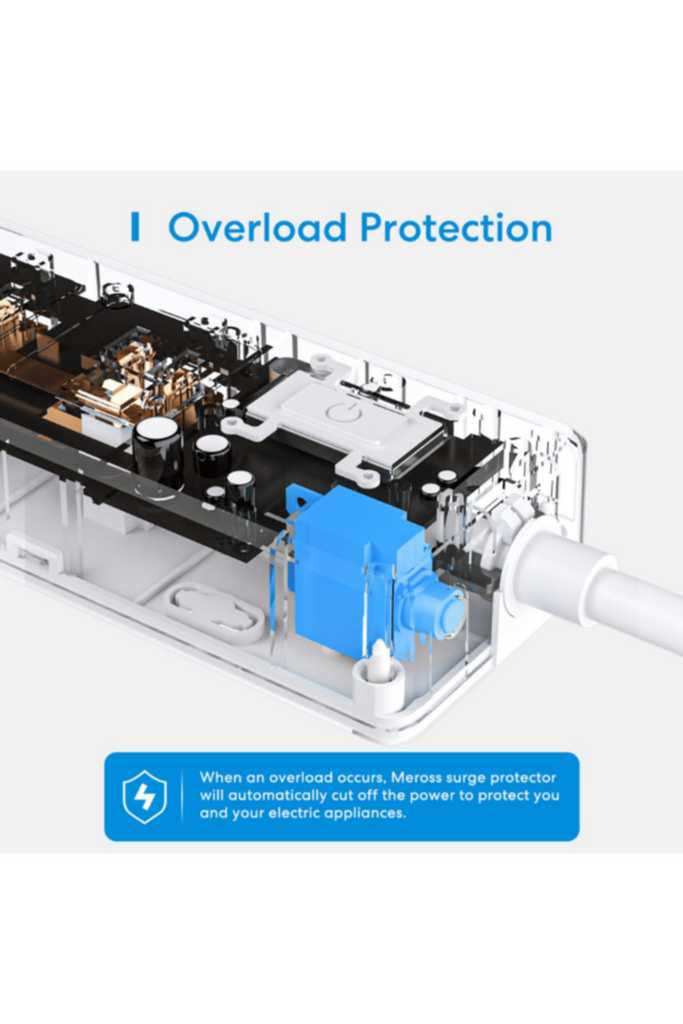 Overload Protection

When an overload occurs, Meross surge protector will automatically cut off the power to protect you and your electric appliances.