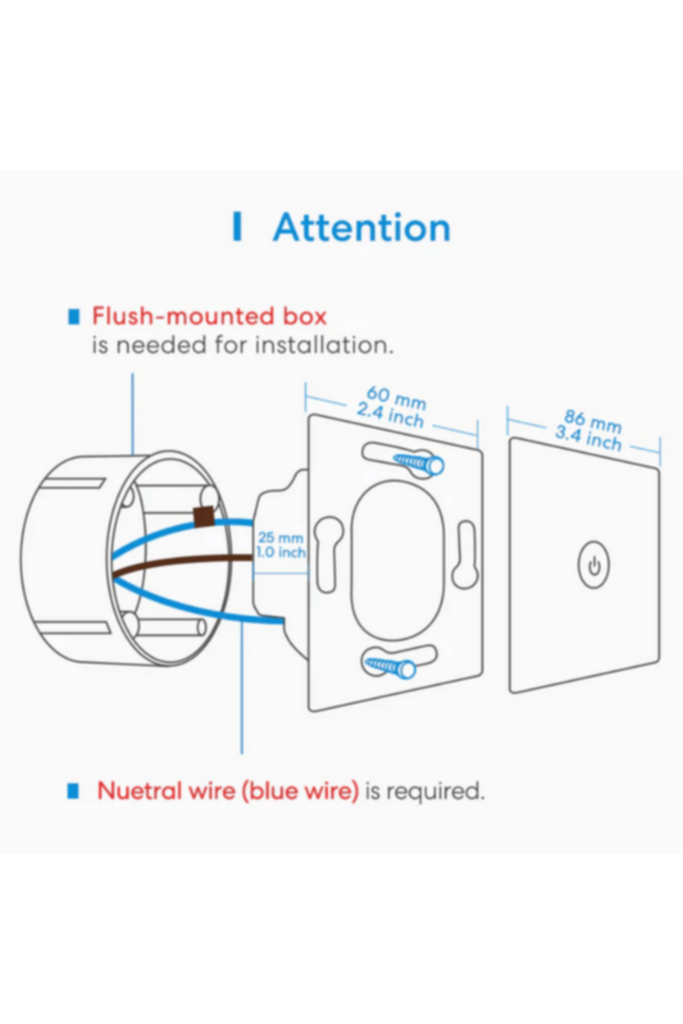 Attention

Flush-mounted box is needed for installation.

60 mm
2.4 inch

86 mm
3.4 inch

25 mm
1.0 inch

Nuetral wire (blue wire) is required.