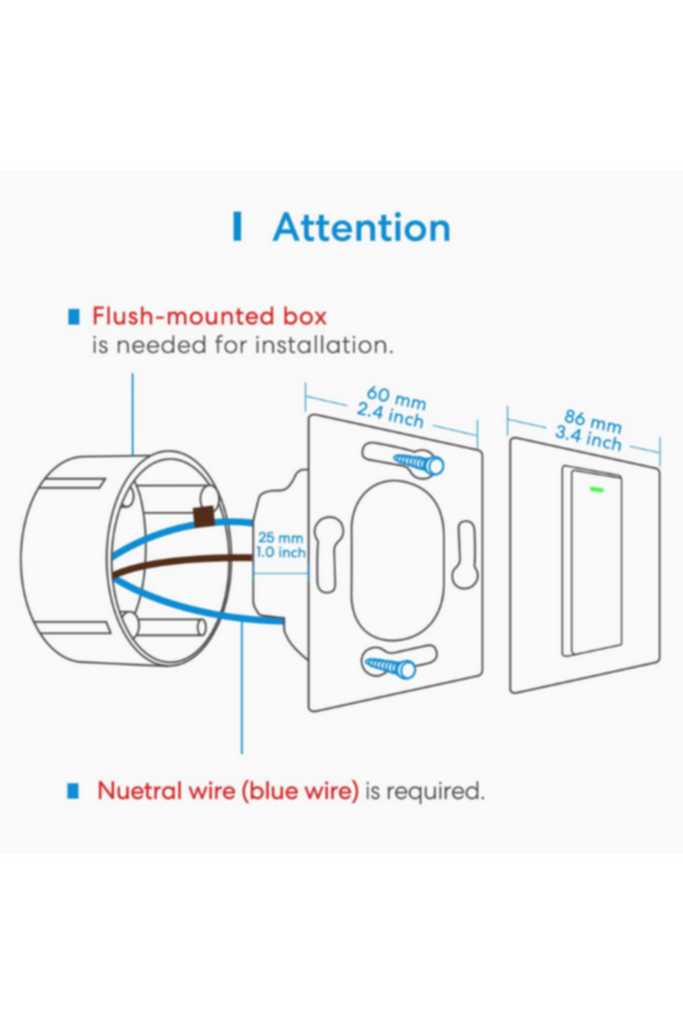 Attention

Flush-mounted box is needed for installation.

60 mm
2.4 inch

86 mm
3.4 inch

25 mm
1.0 inch

Nuetral wire (blue wire) is required.