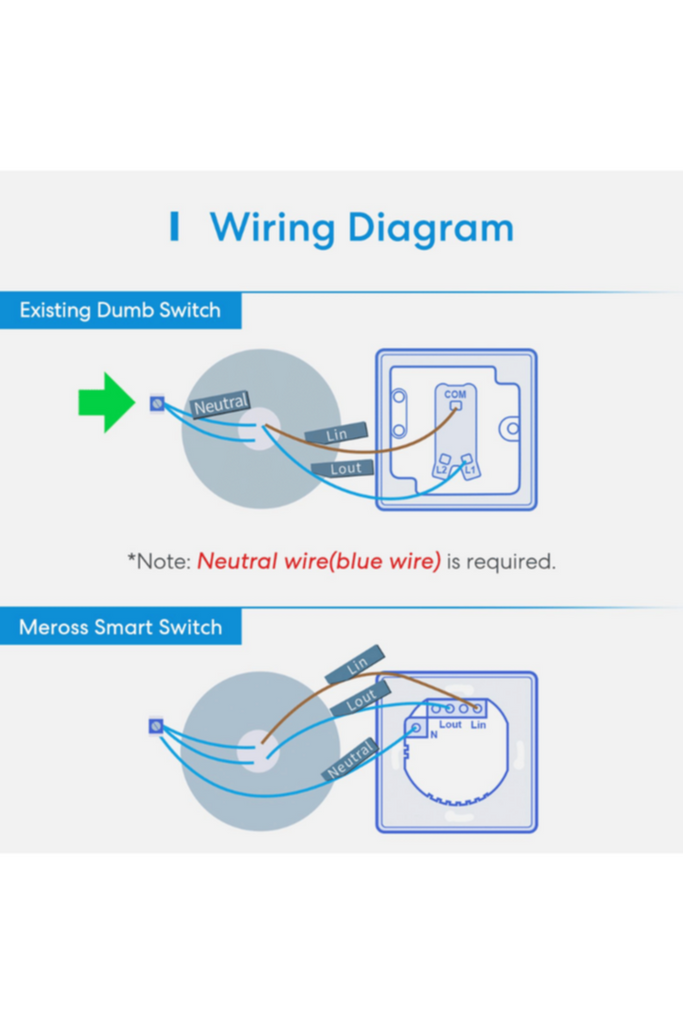 Wiring Diagram

Existing Dumb Switch

Neutral

Lin

Lout

COM

L2

L1

*Note: Neutral wire(blue wire) is required.

Meross Smart Switch

Lin

Lout

Neutral

N

Lout

Lin