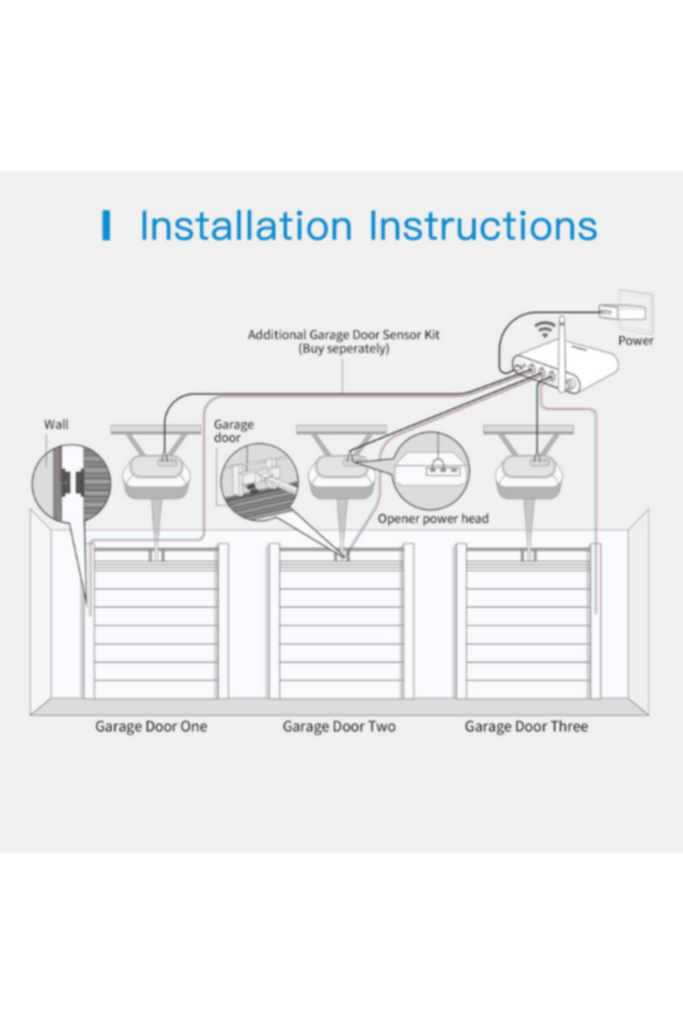 Installation Instructions

Additional Garage Door Sensor Kit (Buy seperately)

Power

Wall

Garage door

Opener power head

Garage Door One

Garage Door Two

Garage Door Three