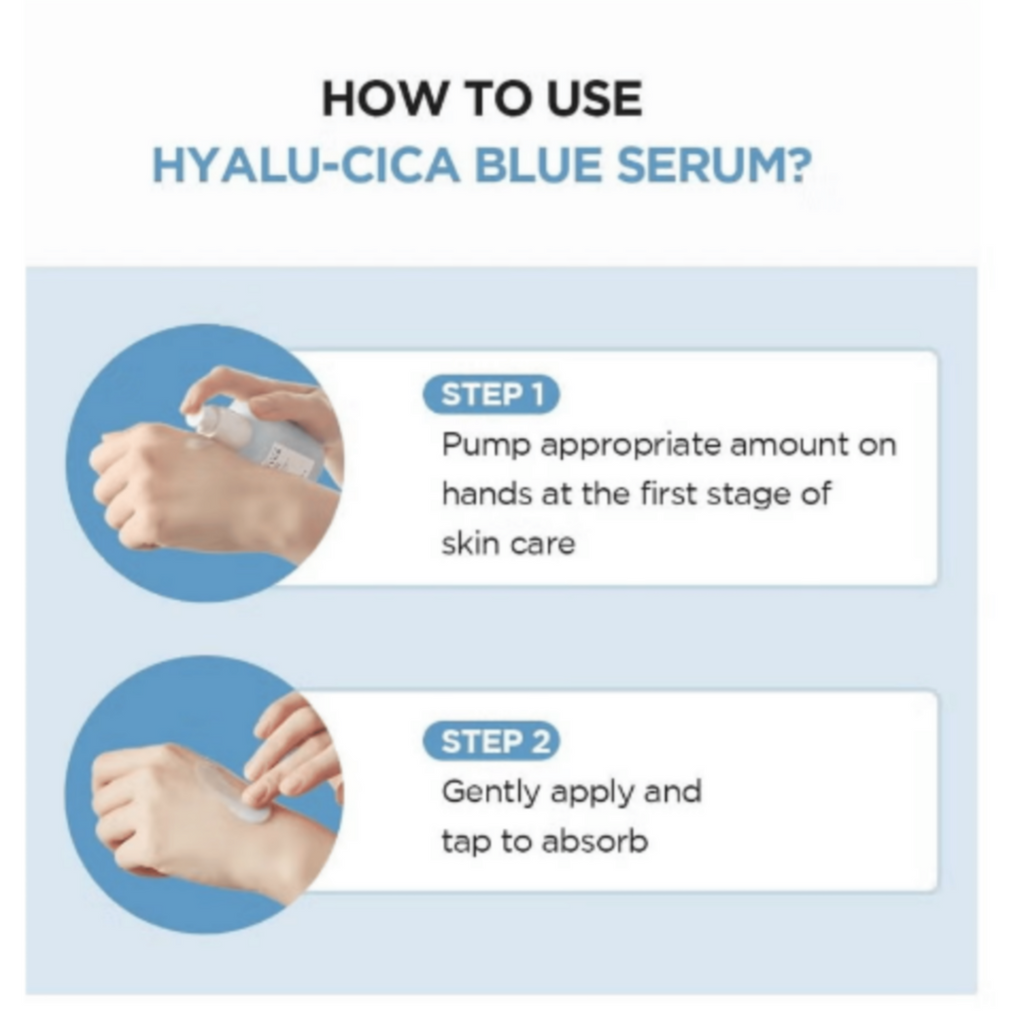 HOW TO USE
HYALU-CICA BLUE SERUM?

STEP 1
Pump appropriate amount on hands at the first stage of skin care

STEP 2
Gently apply and tap to absorb