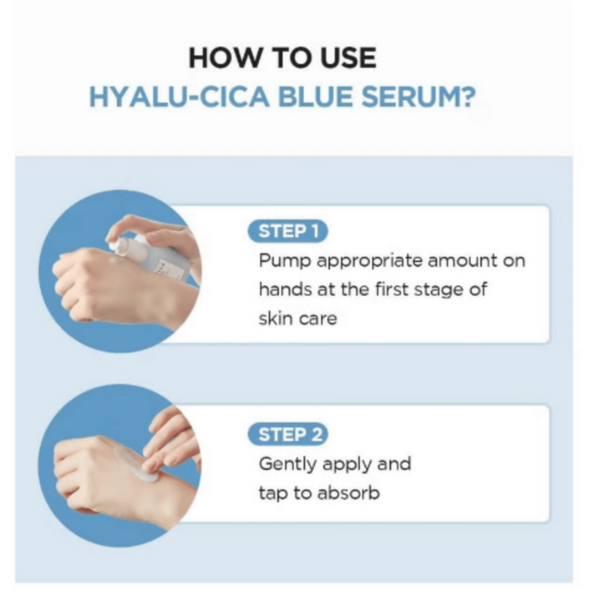 HOW TO USE
HYALU-CICA BLUE SERUM?

STEP 1
Pump appropriate amount on hands at the first stage of skin care

STEP 2
Gently apply and tap to absorb