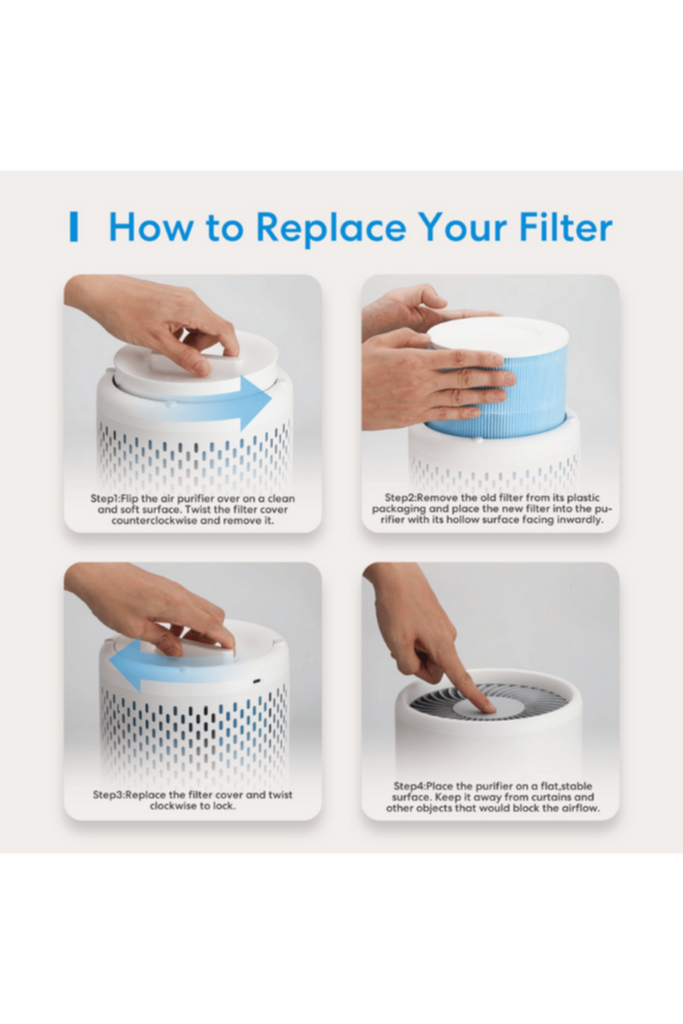 How to Replace Your Filter

Step1:Flip the air purifier over on a clean and soft surface. Twist the filter cover counterclockwise and remove it.

Step2:Remove the old filter from its plastic packaging and place the new filter into the purifier with its hollow surface facing inwardly.

Step3:Replace the filter cover and twist clockwise to lock.

Step4:Place the purifier on a flat,stable surface. Keep it away from curtains and other objects that would block the airflow.