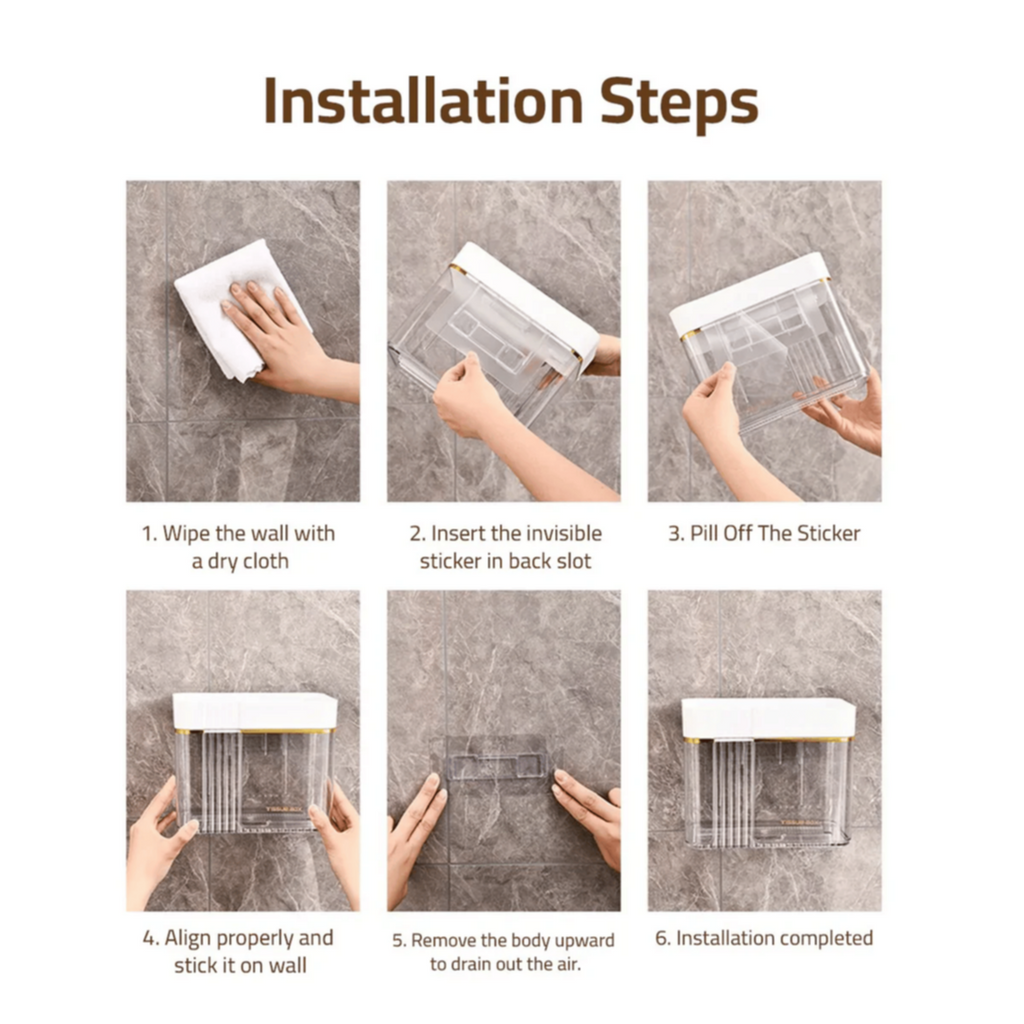 Installation Steps

1. Wipe the wall with a dry cloth

2. Insert the invisible sticker in back slot

3. Pill Off The Sticker

4. Align properly and stick it on wall

5. Remove the body upward to drain out the air.

6. Installation completed