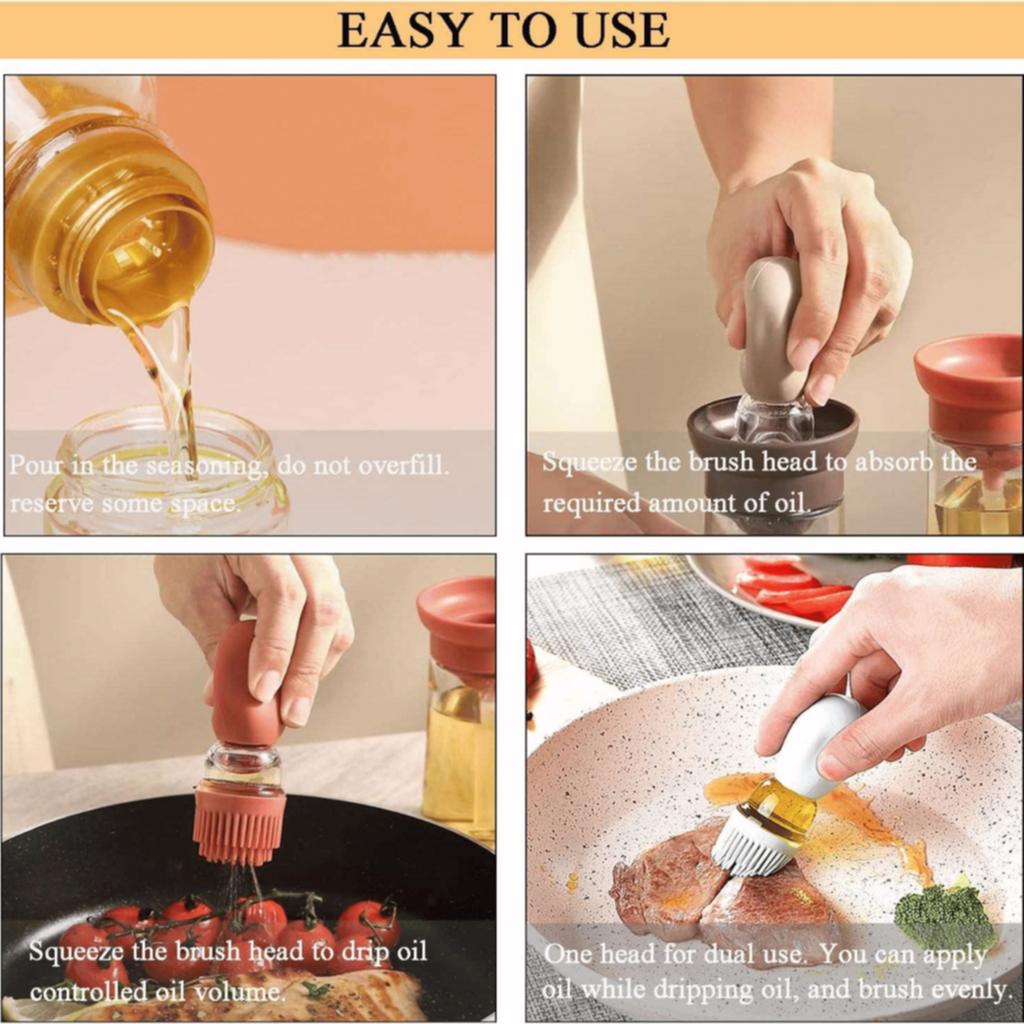 EASY TO USE

Pour in the seasoning, do not overfill. reserve some space.

Squeeze the brush head to absorb the required amount of oil.

Squeeze the brush head to drip oil controlled oil volume.

One head for dual use. You can apply oil while dripping oil, and brush evenly.