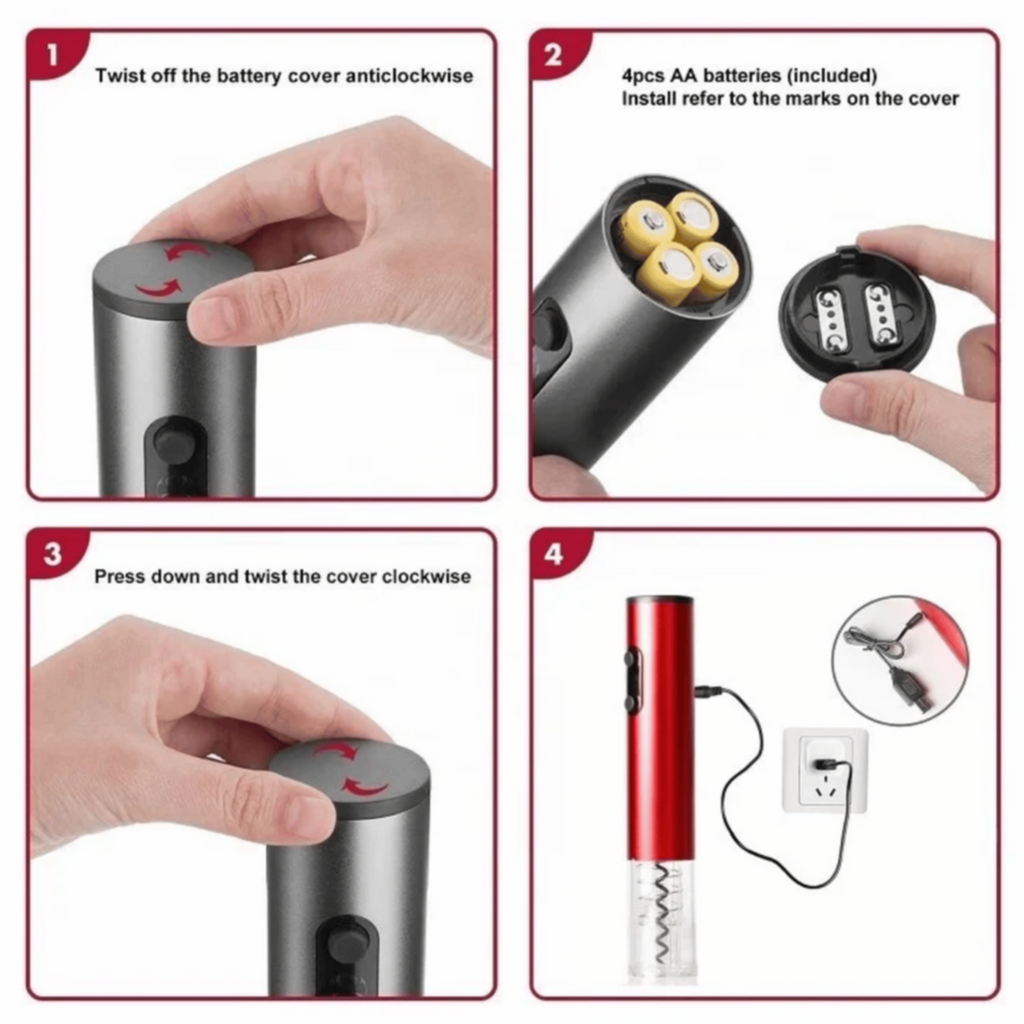 1

Twist off the battery cover anticlockwise

2

4pcs AA batteries (included)
Install refer to the marks on the cover

3

Press down and twist the cover clockwise

4