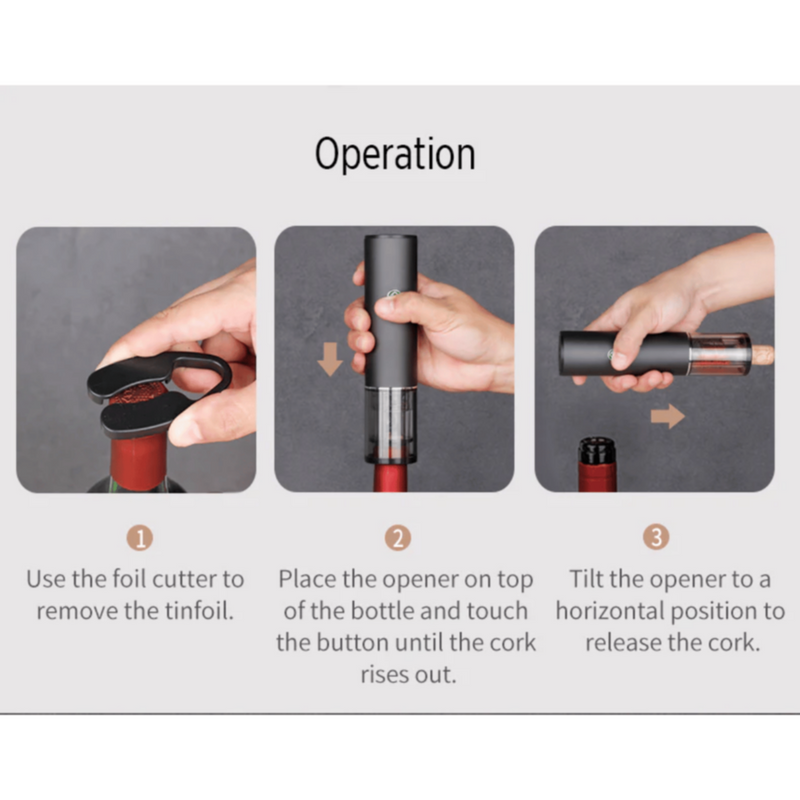 Operation

1
Use the foil cutter to remove the tinfoil.

2
Place the opener on top of the bottle and touch the button until the cork rises out.

3
Tilt the opener to a horizontal position to release the cork.