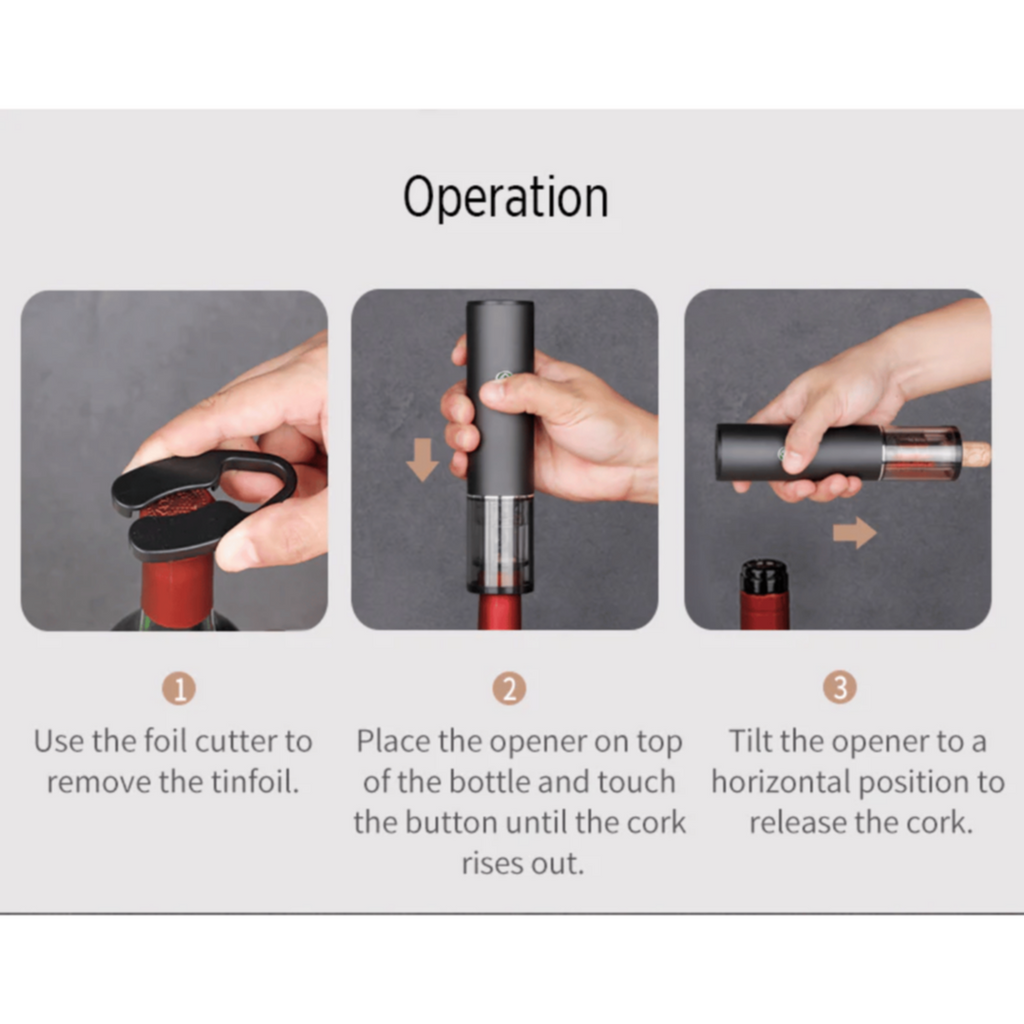 Operation

1
Use the foil cutter to remove the tinfoil.

2
Place the opener on top of the bottle and touch the button until the cork rises out.

3
Tilt the opener to a horizontal position to release the cork.