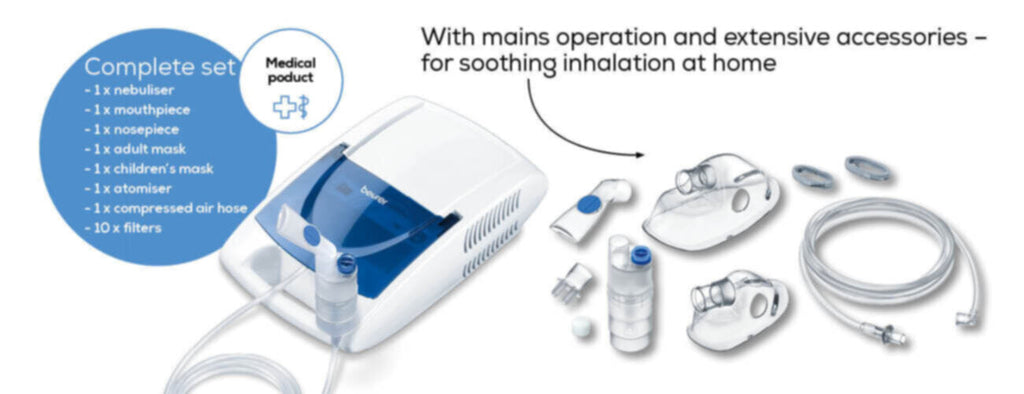 Complete set
- 1 x nebuliser
- 1 x mouthpiece
- 1 x nosepiece
- 1 x adult mask
- 1 x children's mask
- 1 x atomiser
- 1 x compressed air hose
- 10 x filters

Medical poduct

beurer

With mains operation and extensive accessories – for soothing inhalation at home