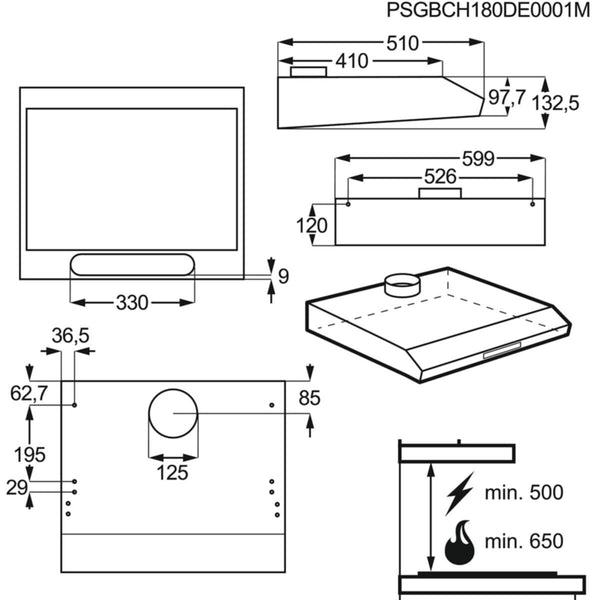 PSGBCH180DE0001M

510
410
97,7
132,5

599
526
120

9
330

36,5
62,7
85
195
125
29

min. 500
min. 650