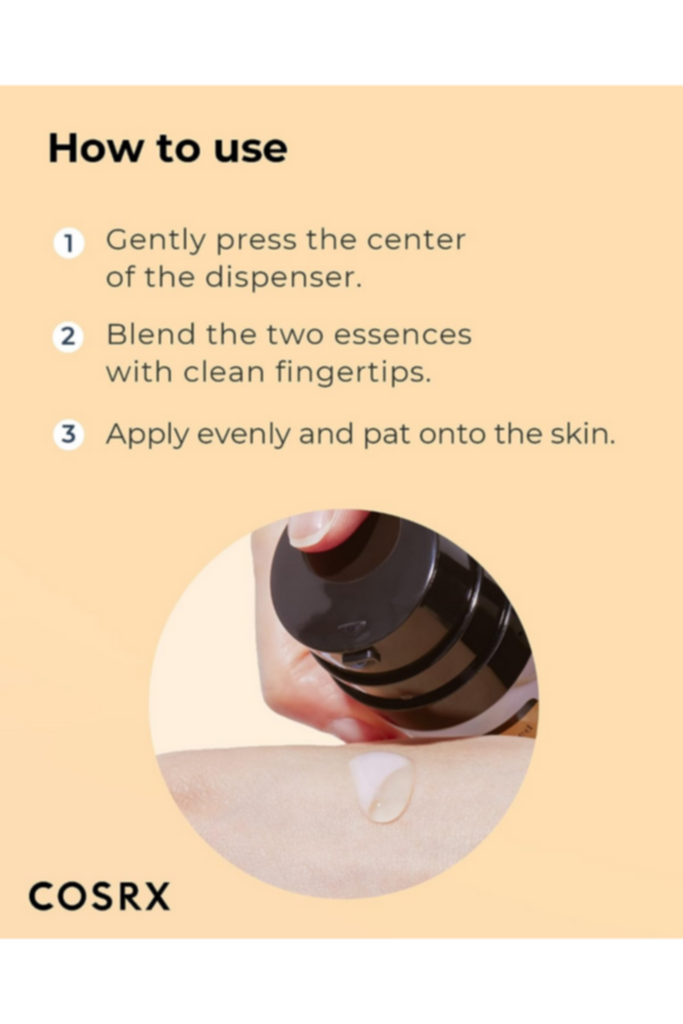 How to use

1 Gently press the center of the dispenser.

2 Blend the two essences with clean fingertips.

3 Apply evenly and pat onto the skin.

COSRX