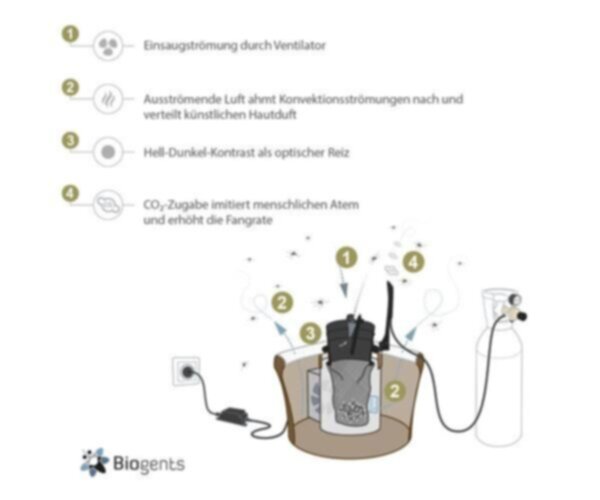 1 Einsaugströmung durch Ventilator

2 Ausströmende Luft ahmt Konvektionsströmungen nach und verteilt künstlichen Hautduft

3 Hell-Dunkel-Kontrast als optischer Reiz

4 $CO_2$-Zugabe imitiert menschlichen Atem und erhöht die Fangrate

1

4

2

3

2

Biogents