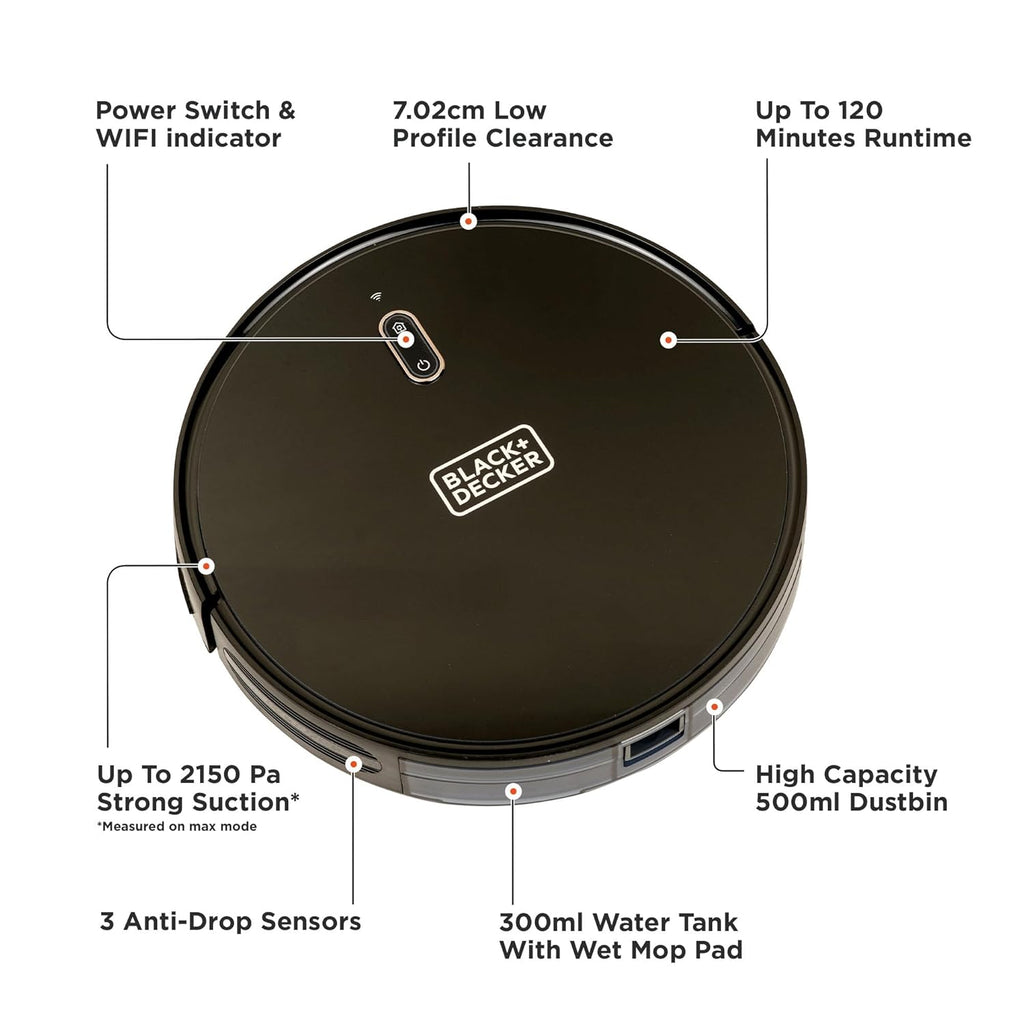 Power Switch & WIFI indicator

7.02cm Low Profile Clearance

Up To 120 Minutes Runtime

BLACK+DECKER

Up To 2150 Pa Strong Suction*
*Measured on max mode

High Capacity 500ml Dustbin

3 Anti-Drop Sensors

300ml Water Tank With Wet Mop Pad