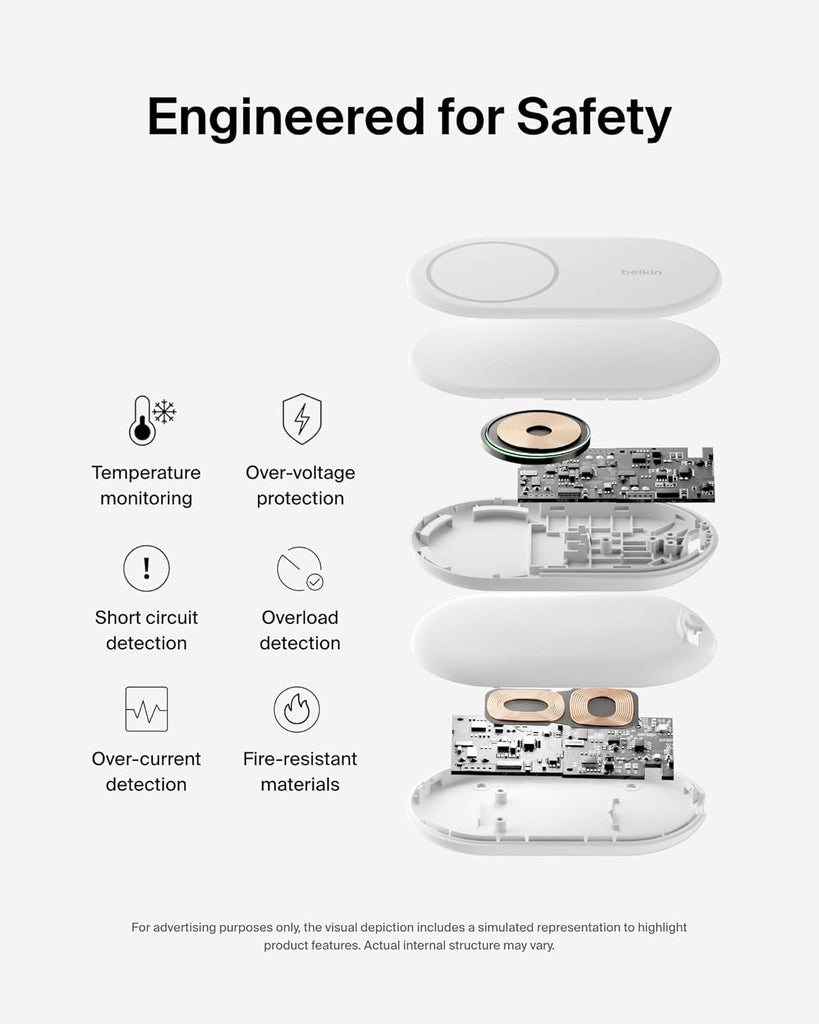 Engineered for Safety

belkin

Temperature monitoring

Over-voltage protection

Short circuit detection

Overload detection

Over-current detection

Fire-resistant materials

For advertising purposes only, the visual depiction includes a simulated representation to highlight product features. Actual internal structure may vary.