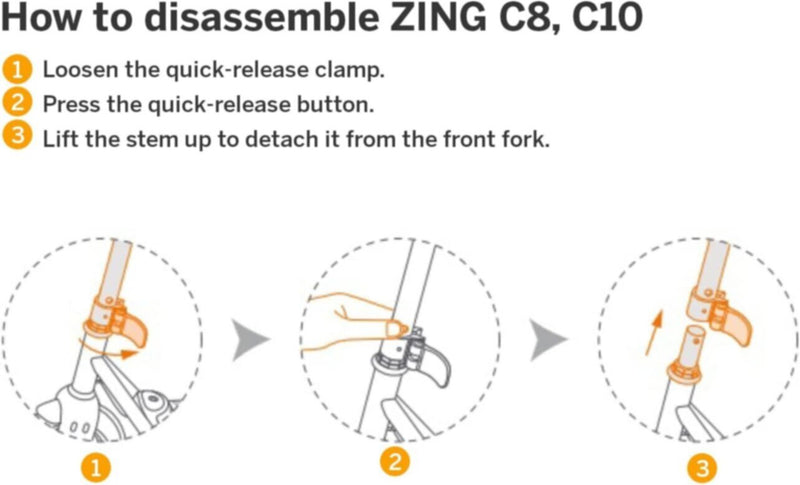 How to disassemble ZING C8, C10

1 Loosen the quick-release clamp.
2 Press the quick-release button.
3 Lift the stem up to detach it from the front fork.

1

2

3