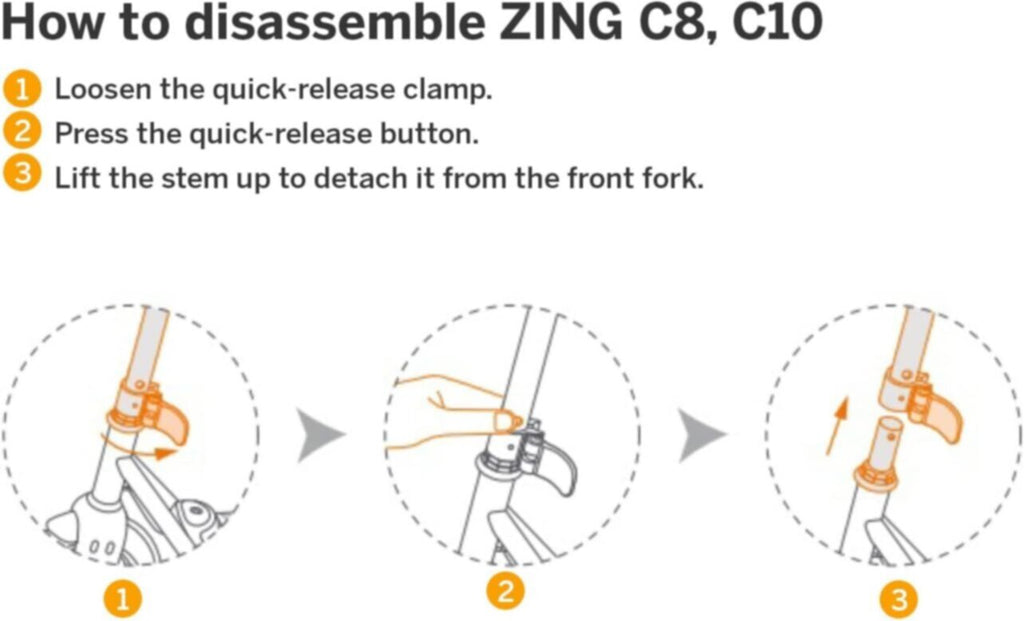 How to disassemble ZING C8, C10

1 Loosen the quick-release clamp.
2 Press the quick-release button.
3 Lift the stem up to detach it from the front fork.

1

2

3