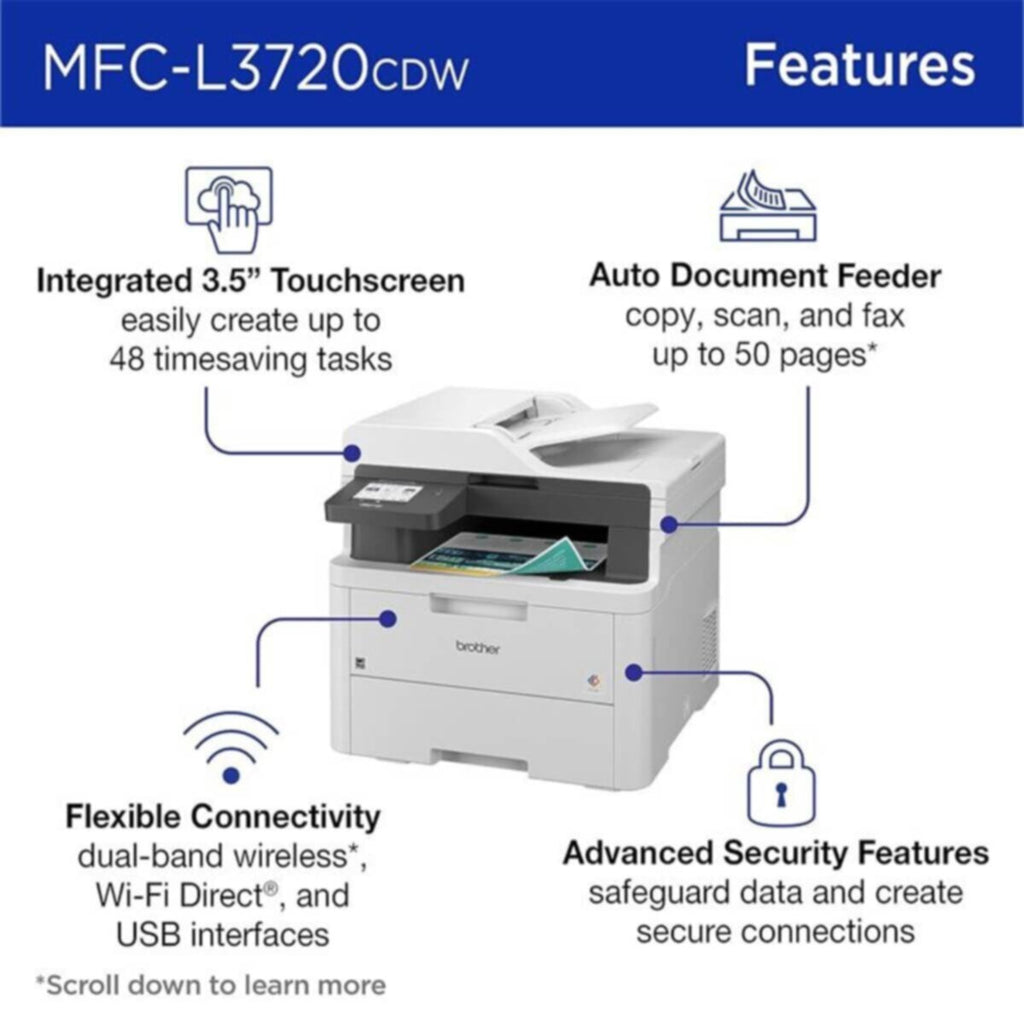 MFC-L3720CDW

Features

Integrated 3.5” Touchscreen
easily create up to
48 timesaving tasks

Auto Document Feeder
copy, scan, and fax
up to 50 pages*

brother

Flexible Connectivity
dual-band wireless*,
Wi-Fi Direct®, and
USB interfaces

Advanced Security Features
safeguard data and create
secure connections

*Scroll down to learn more