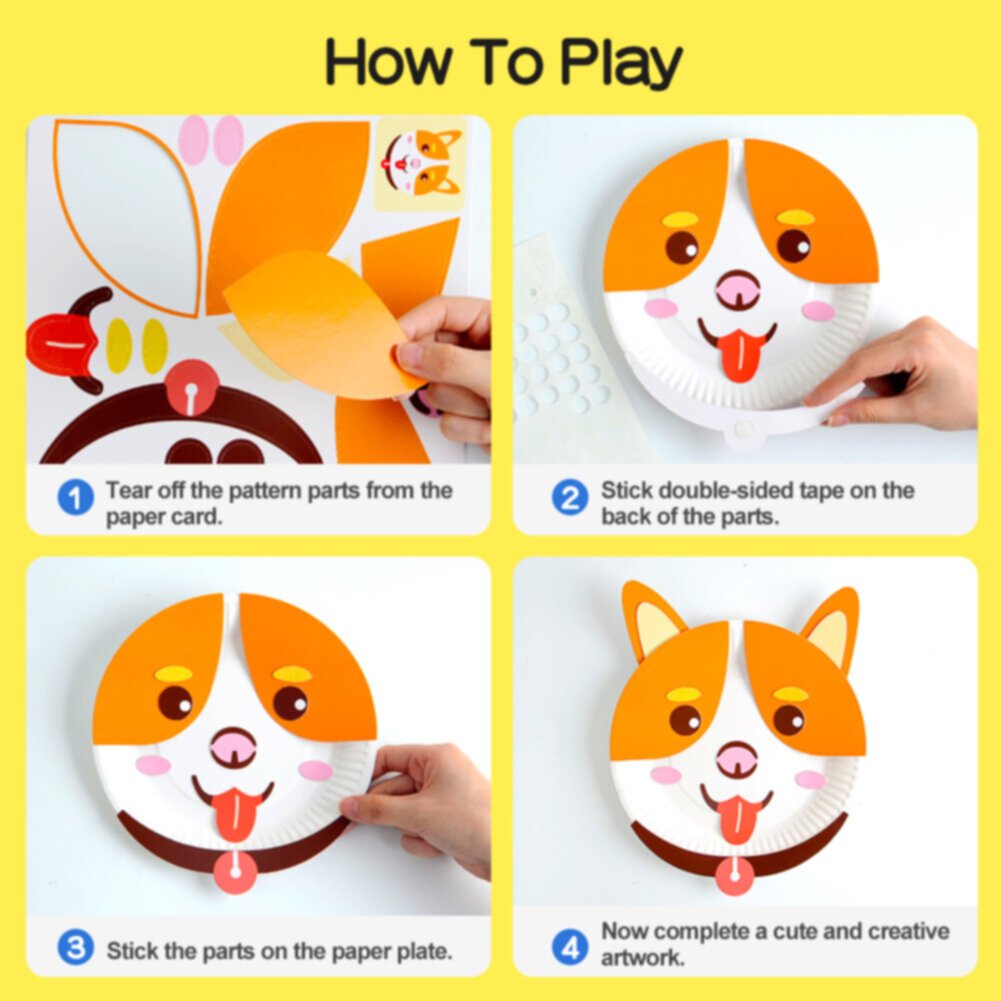 How To Play

1 Tear off the pattern parts from the paper card.

2 Stick double-sided tape on the back of the parts.

3 Stick the parts on the paper plate.

4 Now complete a cute and creative artwork.